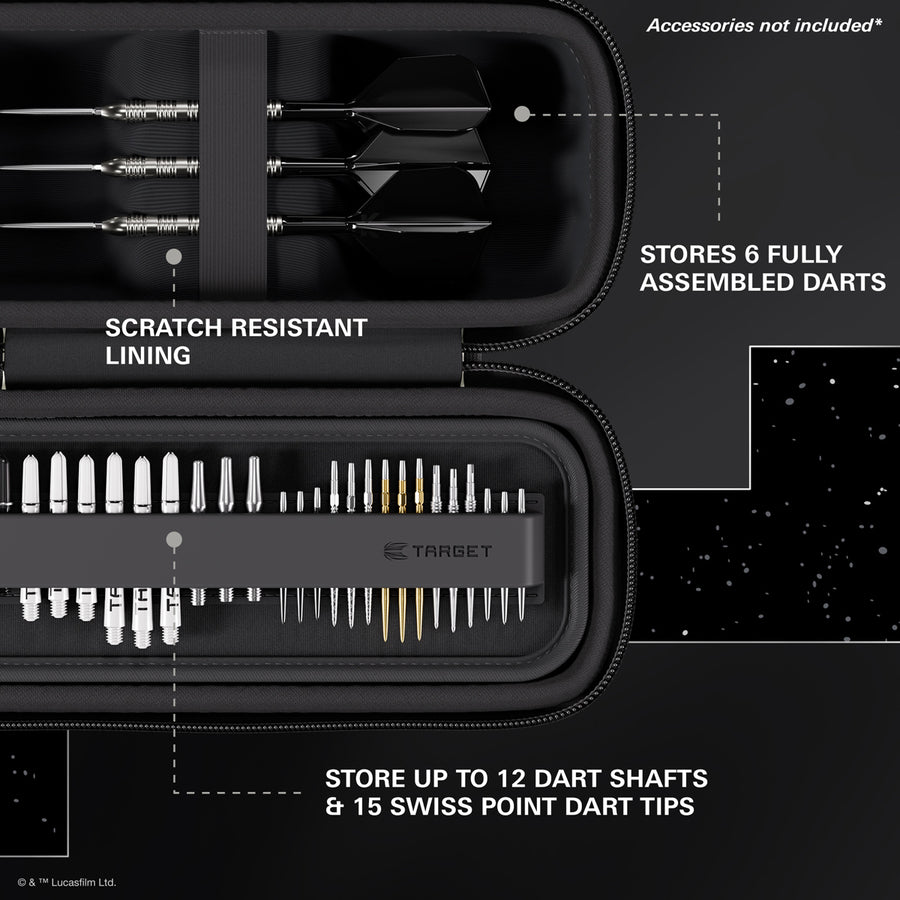 Accessories not included*

STORES 6 FULLY ASSEMBLED DARTS

SCRATCH RESISTANT LINING

TARGET

STORE UP TO 12 DART SHAFTS & 15 SWISS POINT DART TIPS

© & ™ Lucasfilm Ltd.