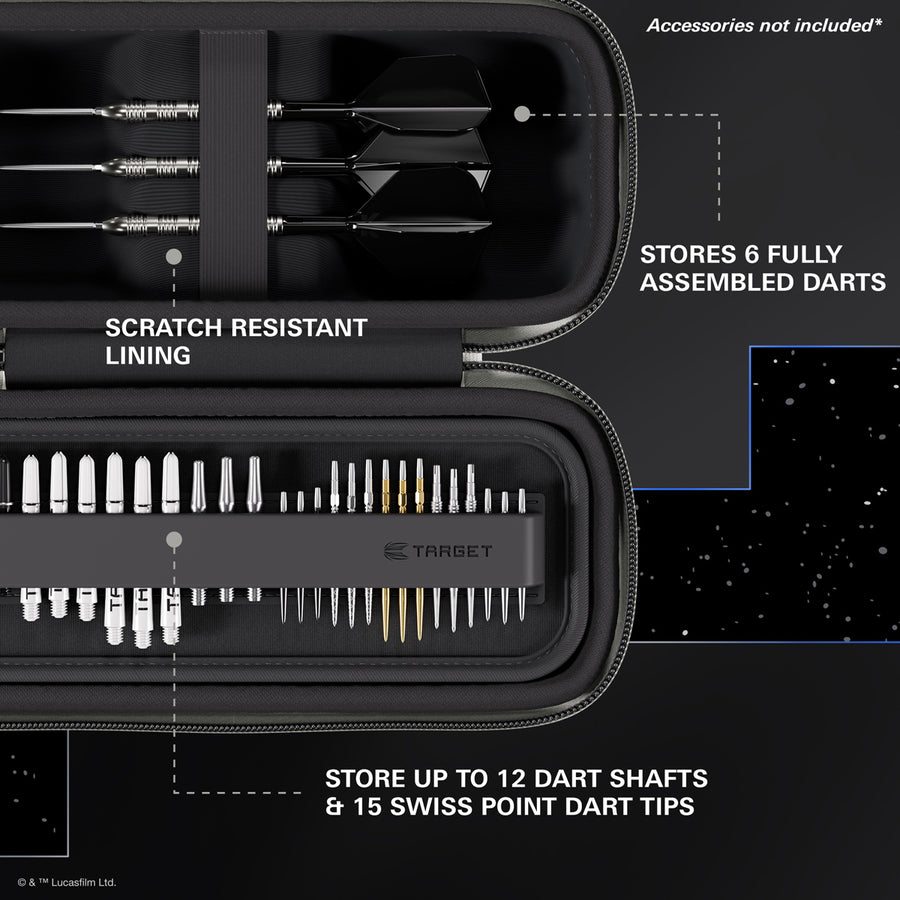 Accessories not included*

STORES 6 FULLY ASSEMBLED DARTS

SCRATCH RESISTANT LINING

TARGET

STORE UP TO 12 DART SHAFTS & 15 SWISS POINT DART TIPS

© & ™ Lucasfilm Ltd.