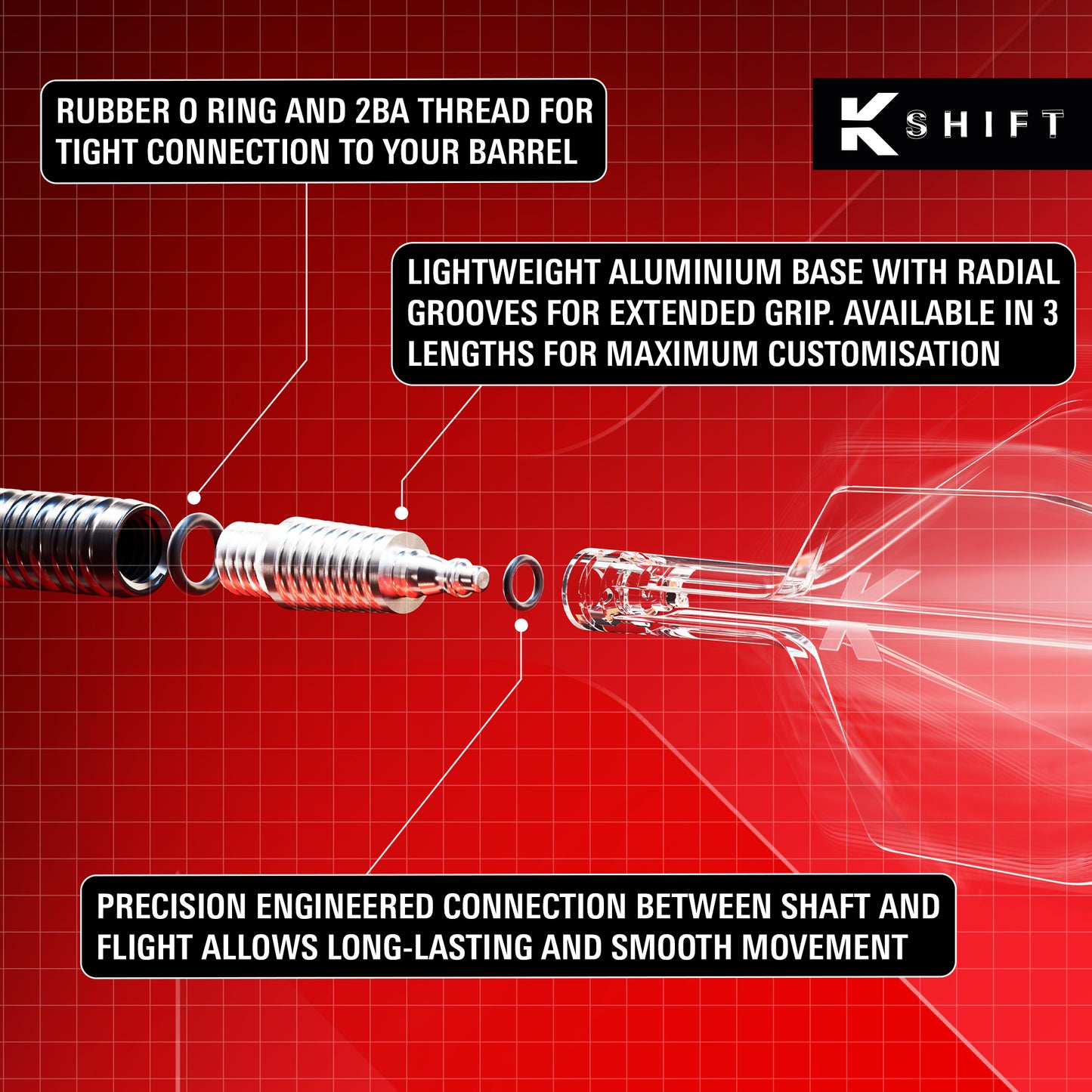 RUBBER O RING AND 2BA THREAD FOR TIGHT CONNECTION TO YOUR BARREL

K SHIFT

LIGHTWEIGHT ALUMINIUM BASE WITH RADIAL GROOVES FOR EXTENDED GRIP. AVAILABLE IN 3 LENGTHS FOR MAXIMUM CUSTOMISATION

PRECISION ENGINEERED CONNECTION BETWEEN SHAFT AND FLIGHT ALLOWS LONG-LASTING AND SMOOTH MOVEMENT